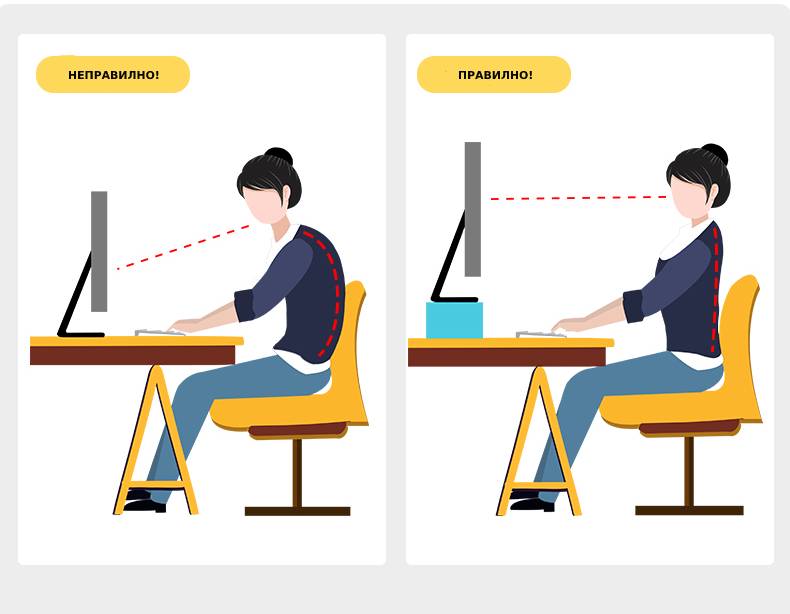 НЕПРАВИЛНО!

ПРАВИЛНО!