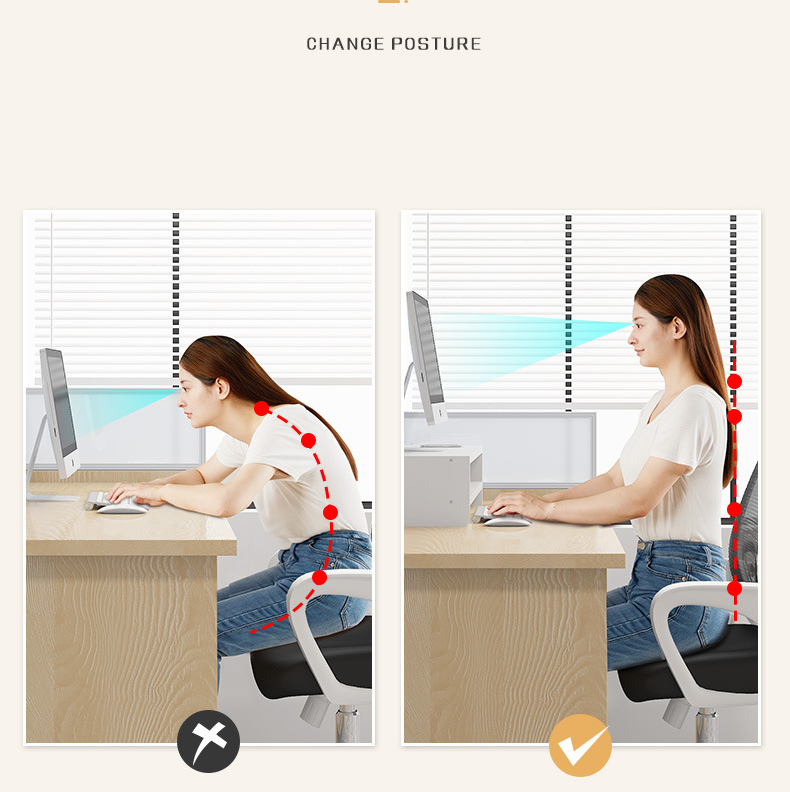 CHANGE POSTURE