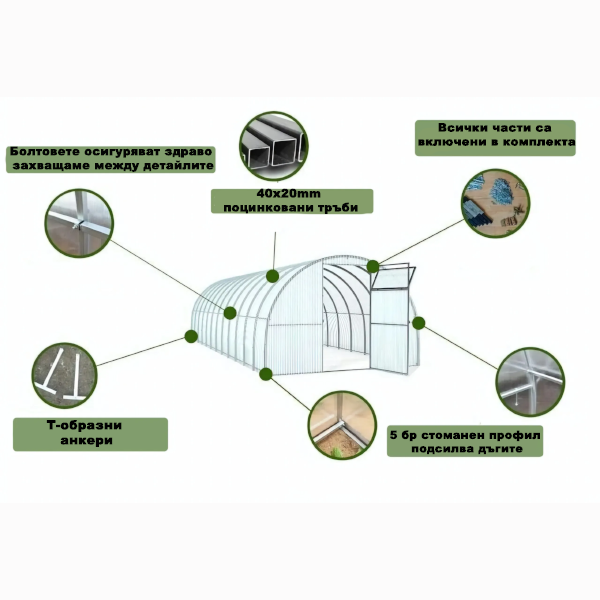 Болтовете осигуряват здраво захващаме между детайлите

40x20mm поцинковани тръби

Всички части са включени в комплекта

Т-образни анкери

5 бр стоманен профил подсилва дъгите